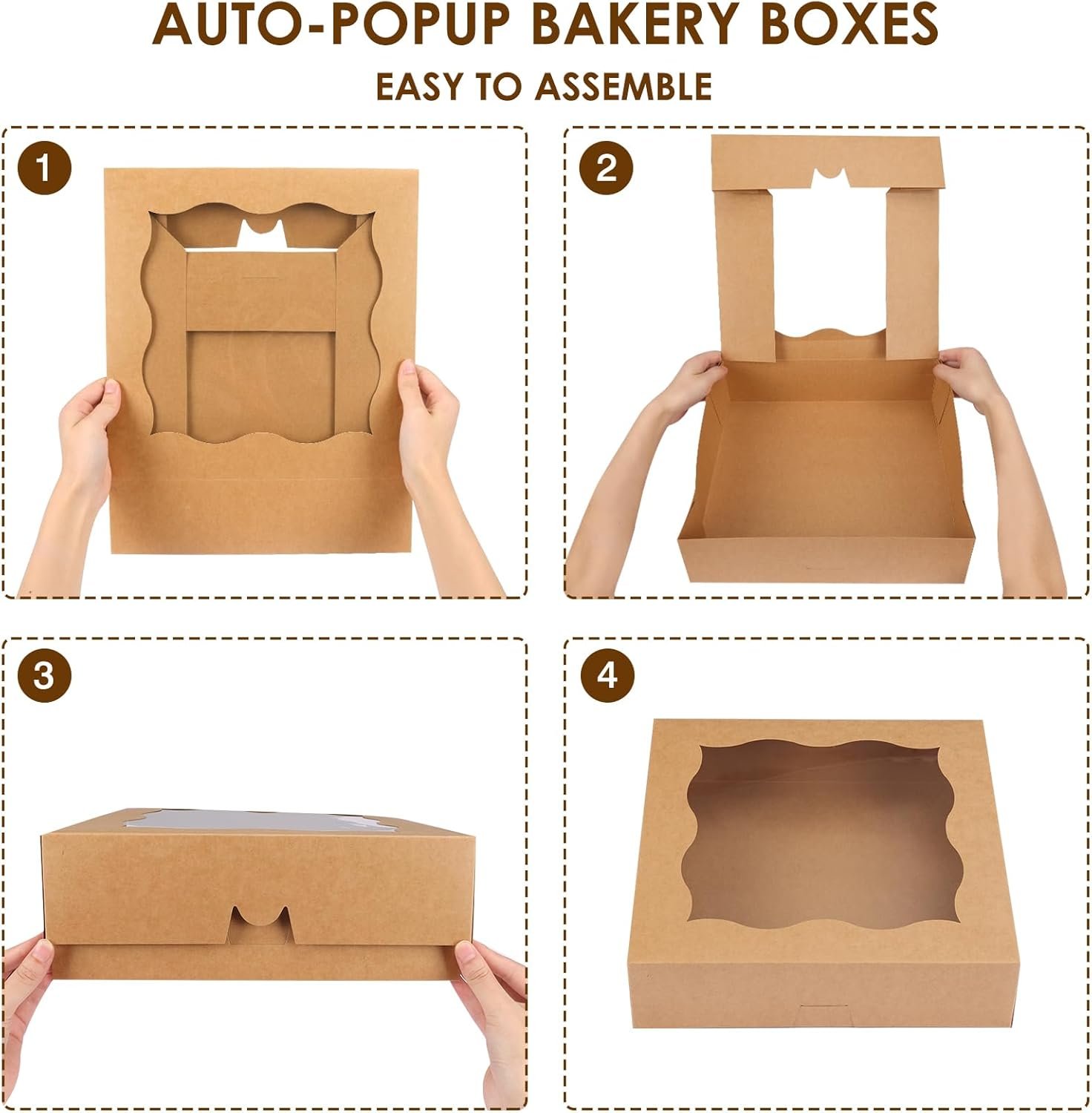 AUTO-POPUP BAKERY BOXES

EASY TO ASSEMBLE

1

2

3

4