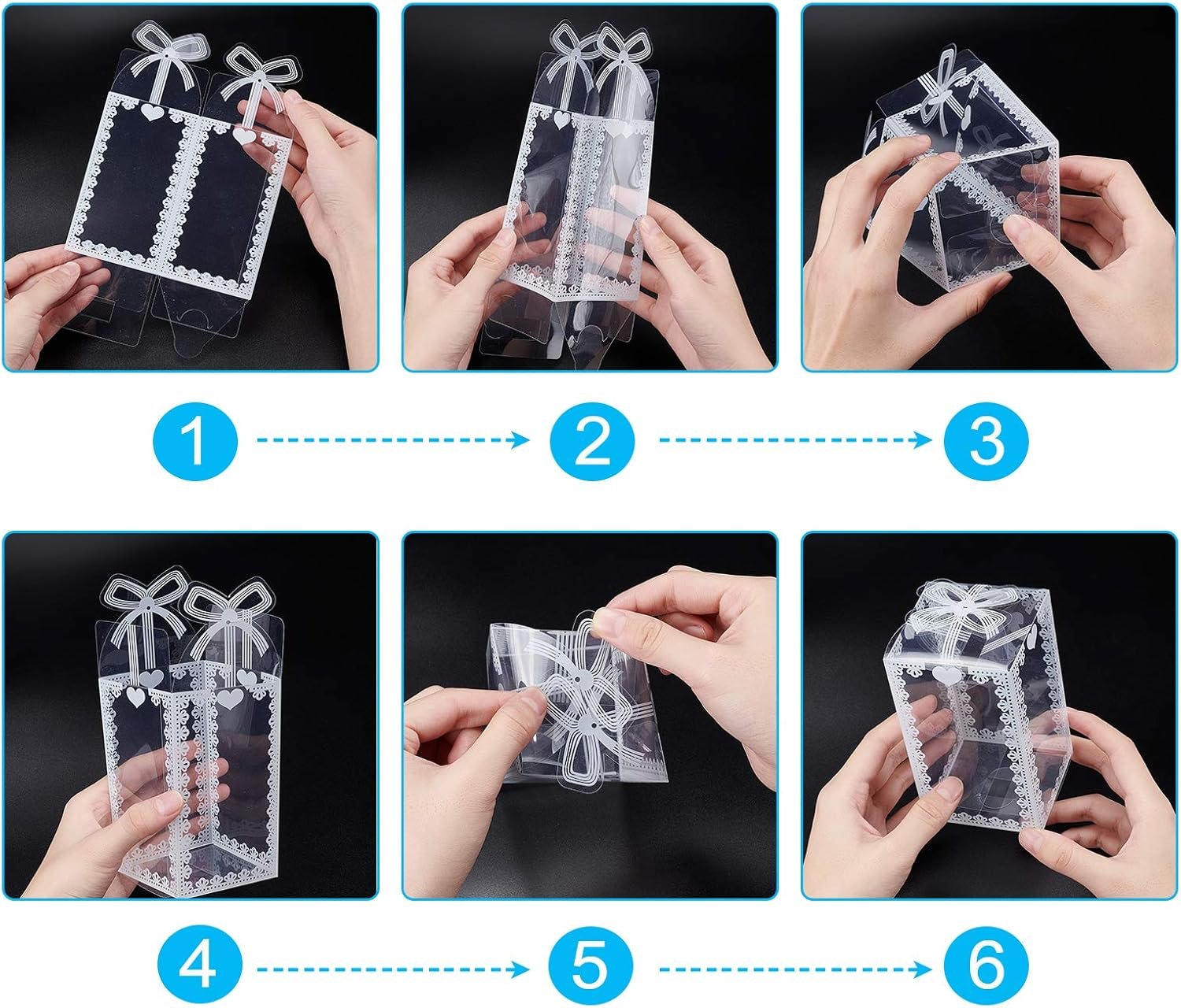 1
2
3
4
5
6