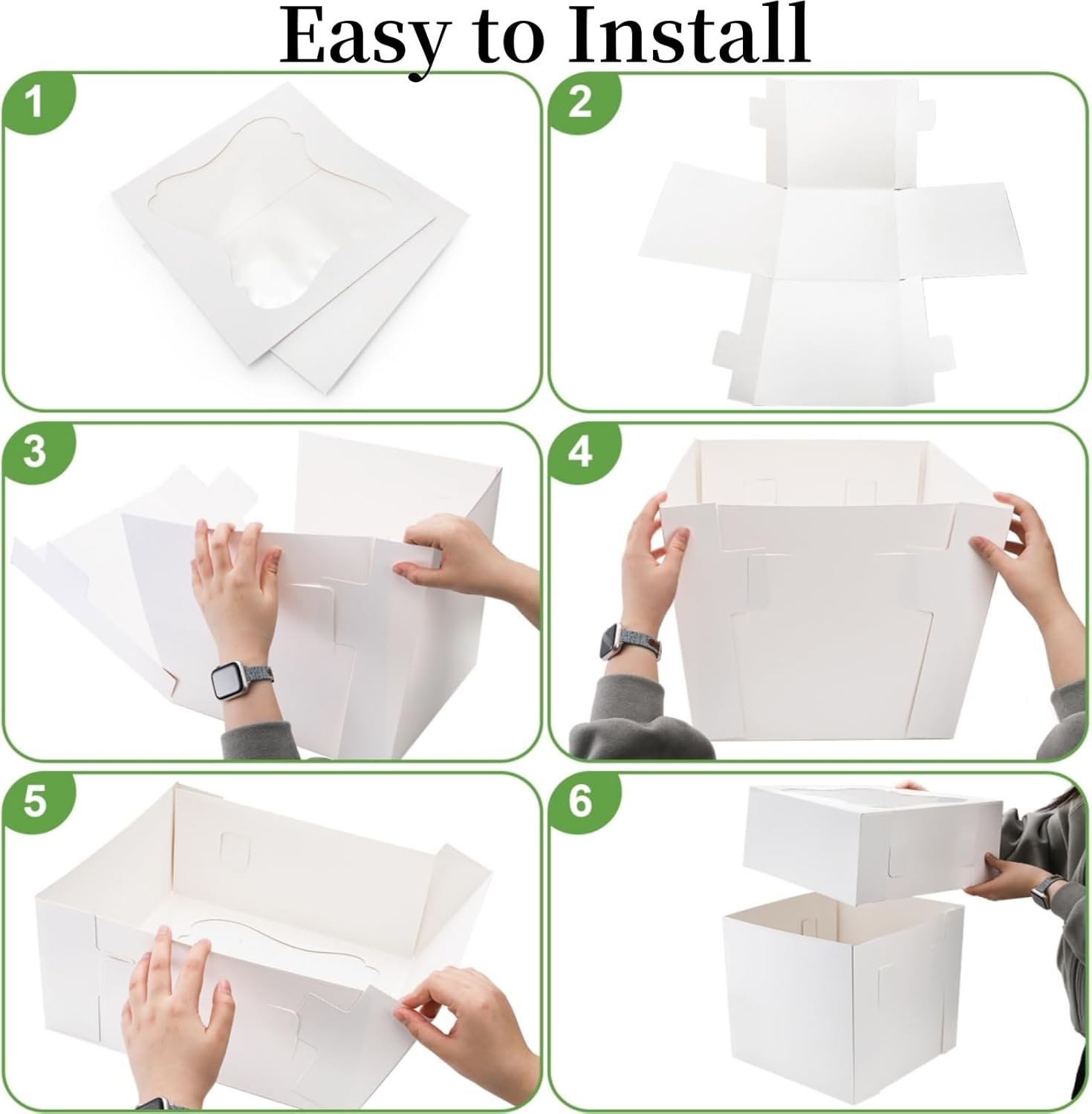 Easy to Install

1

2

3

4

5

6