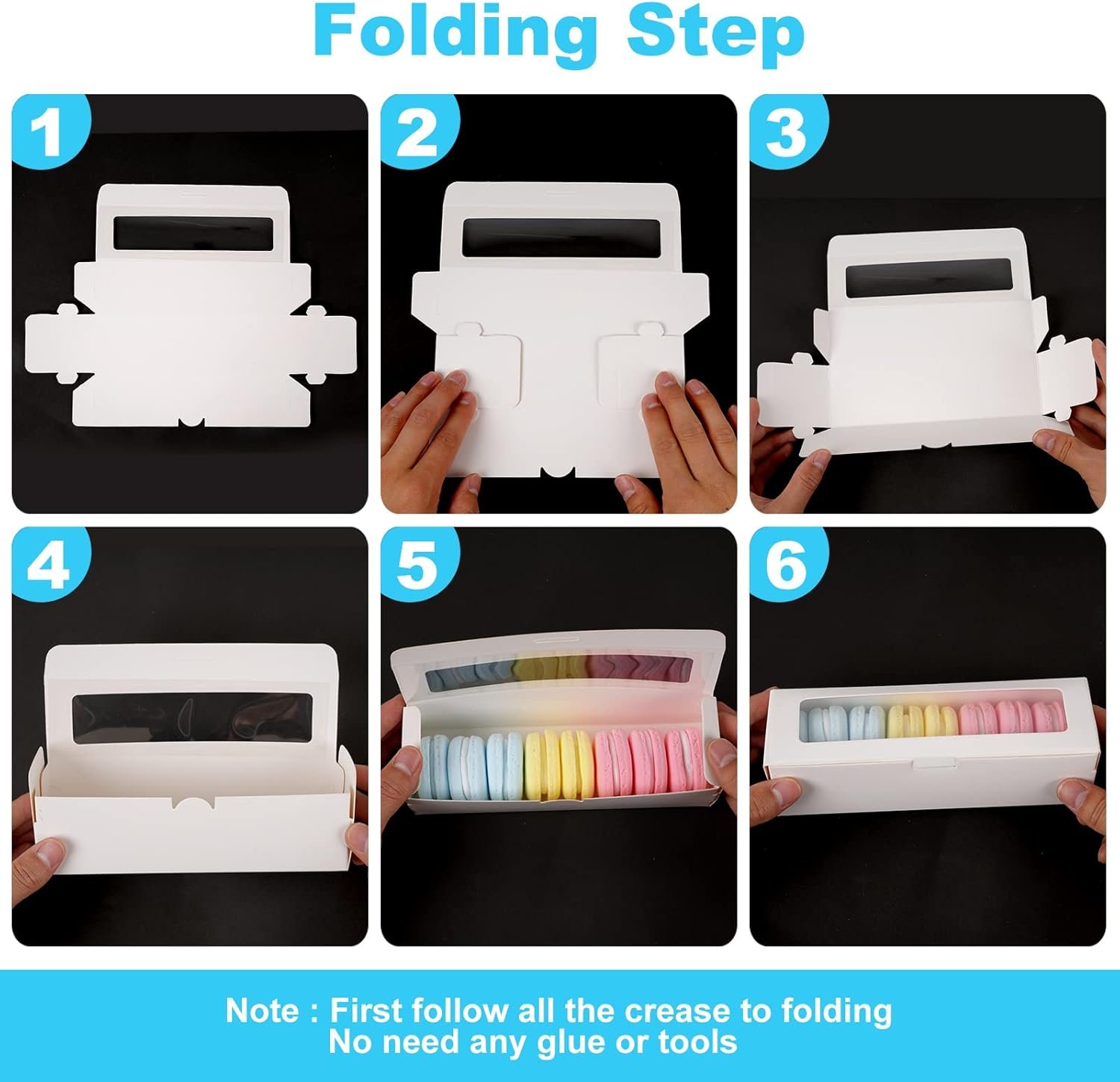 Folding Step

1

2

3

4

5

6

Note : First follow all the crease to folding
No need any glue or tools