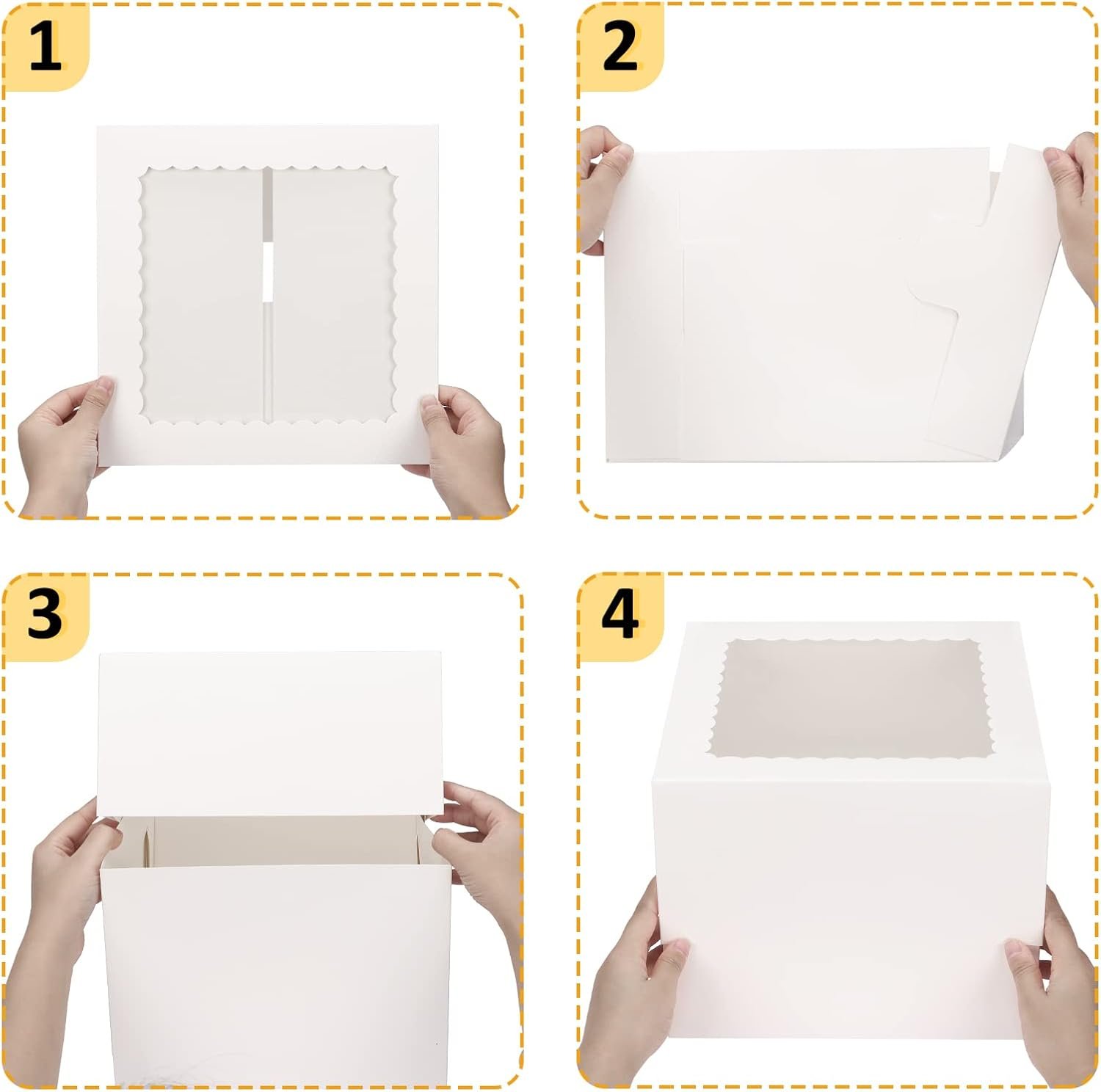 1

2

3

4