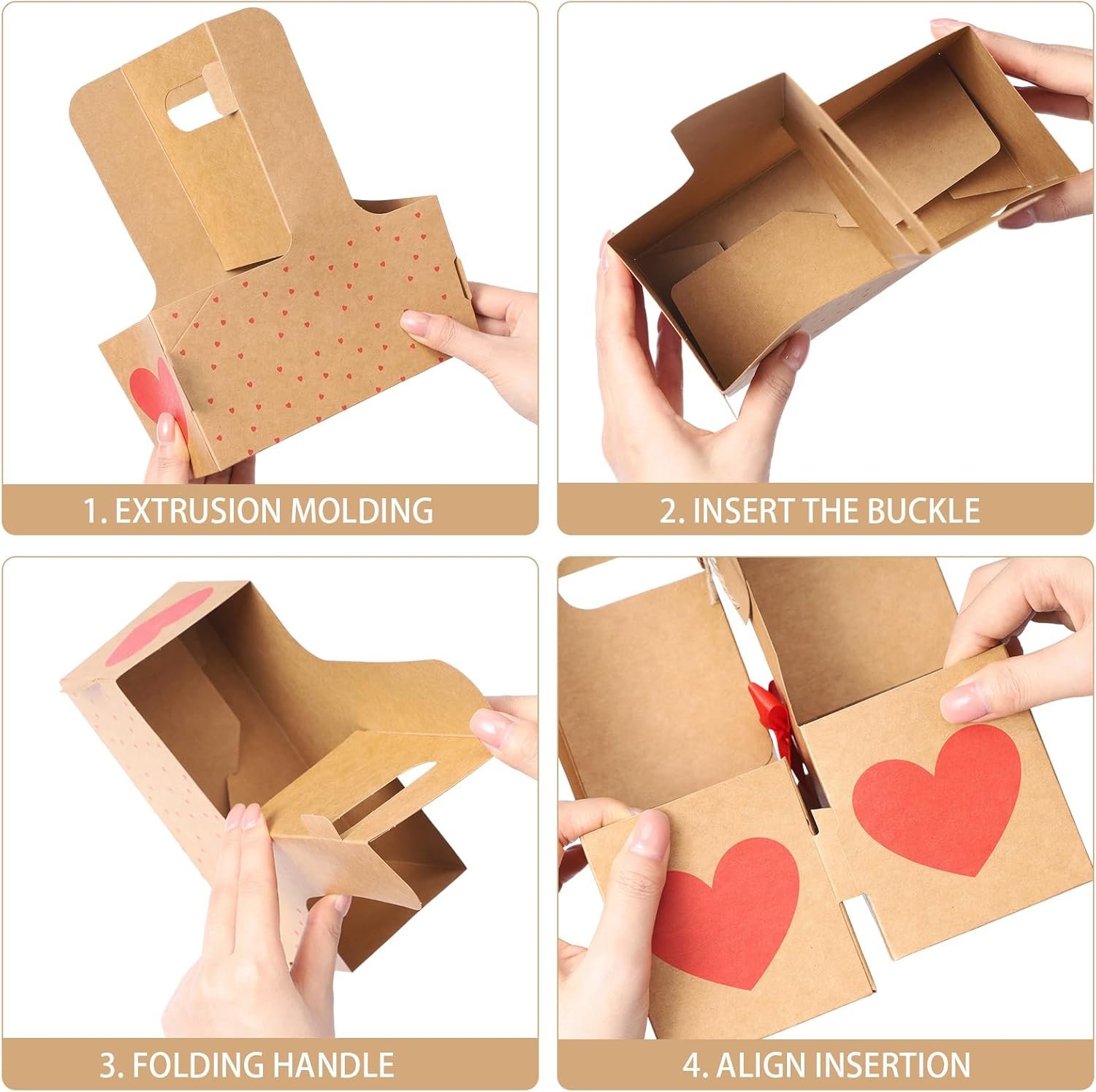 1. EXTRUSION MOLDING

2. INSERT THE BUCKLE

3. FOLDING HANDLE

4. ALIGN INSERTION