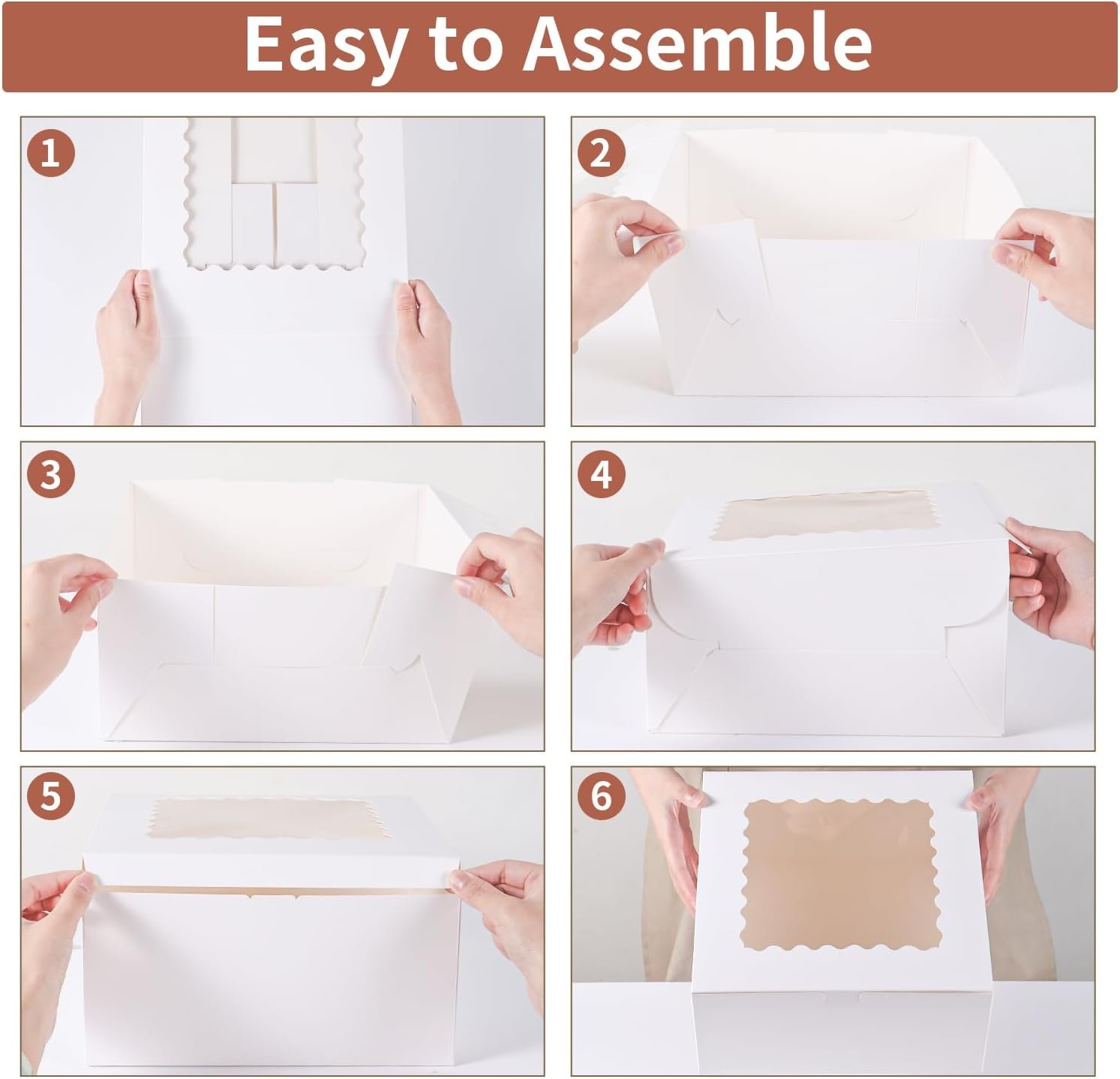 Easy to Assemble

1

2

3

4

5

6