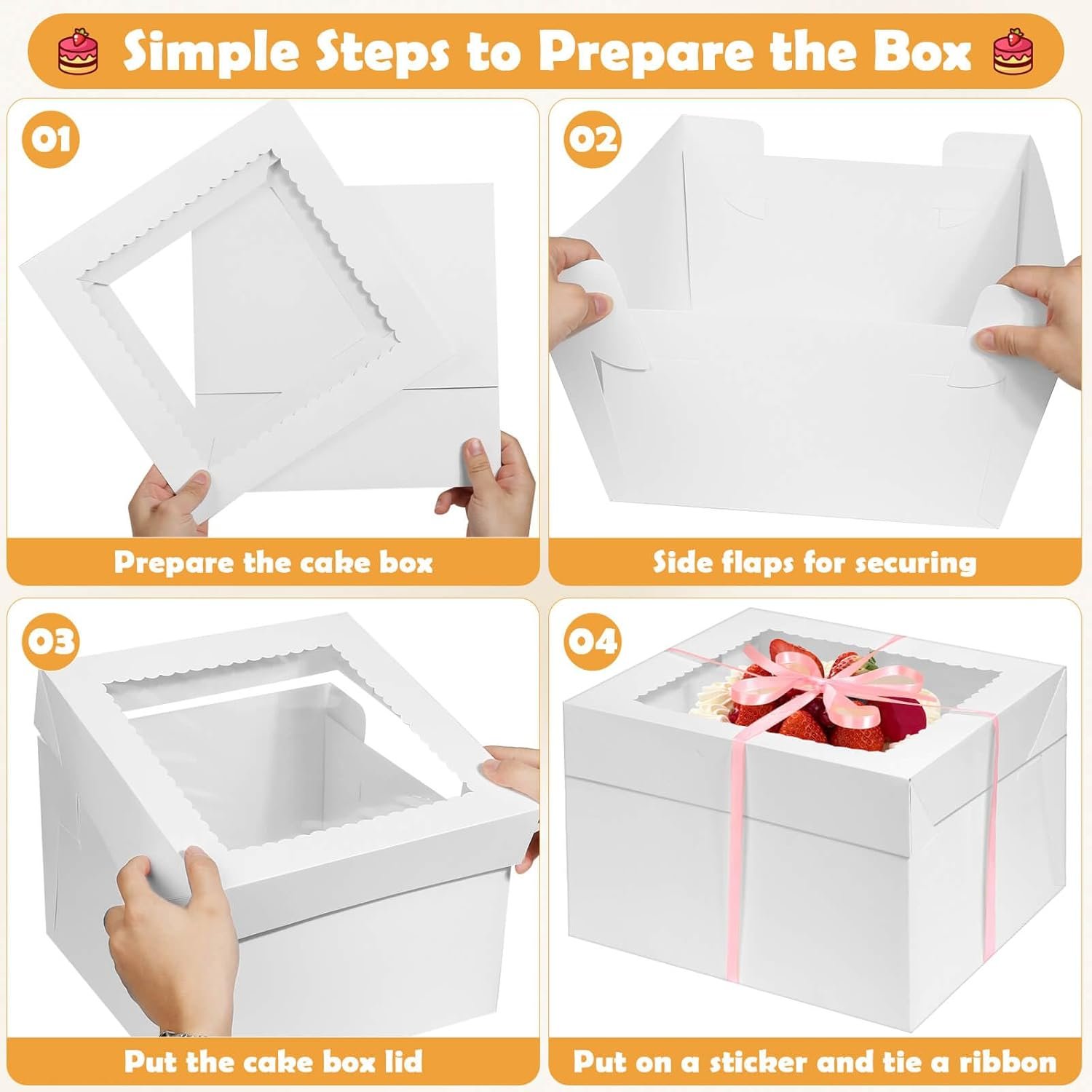 Simple Steps to Prepare the Box

01

Prepare the cake box

02

Side flaps for securing

03

Put the cake box lid

04

Put on a sticker and tie a ribbon