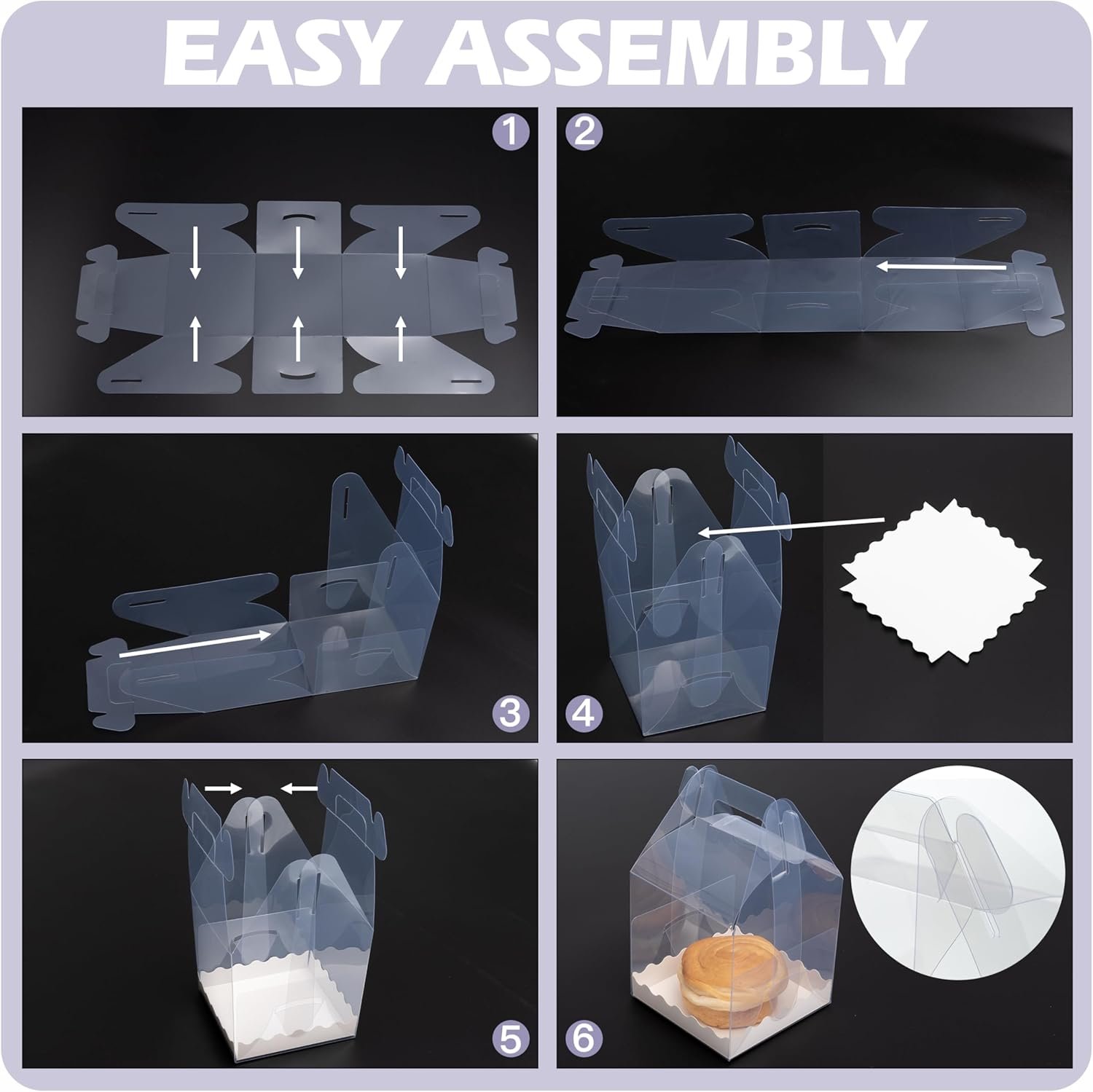 EASY ASSEMBLY

1

2

3

4

5

6