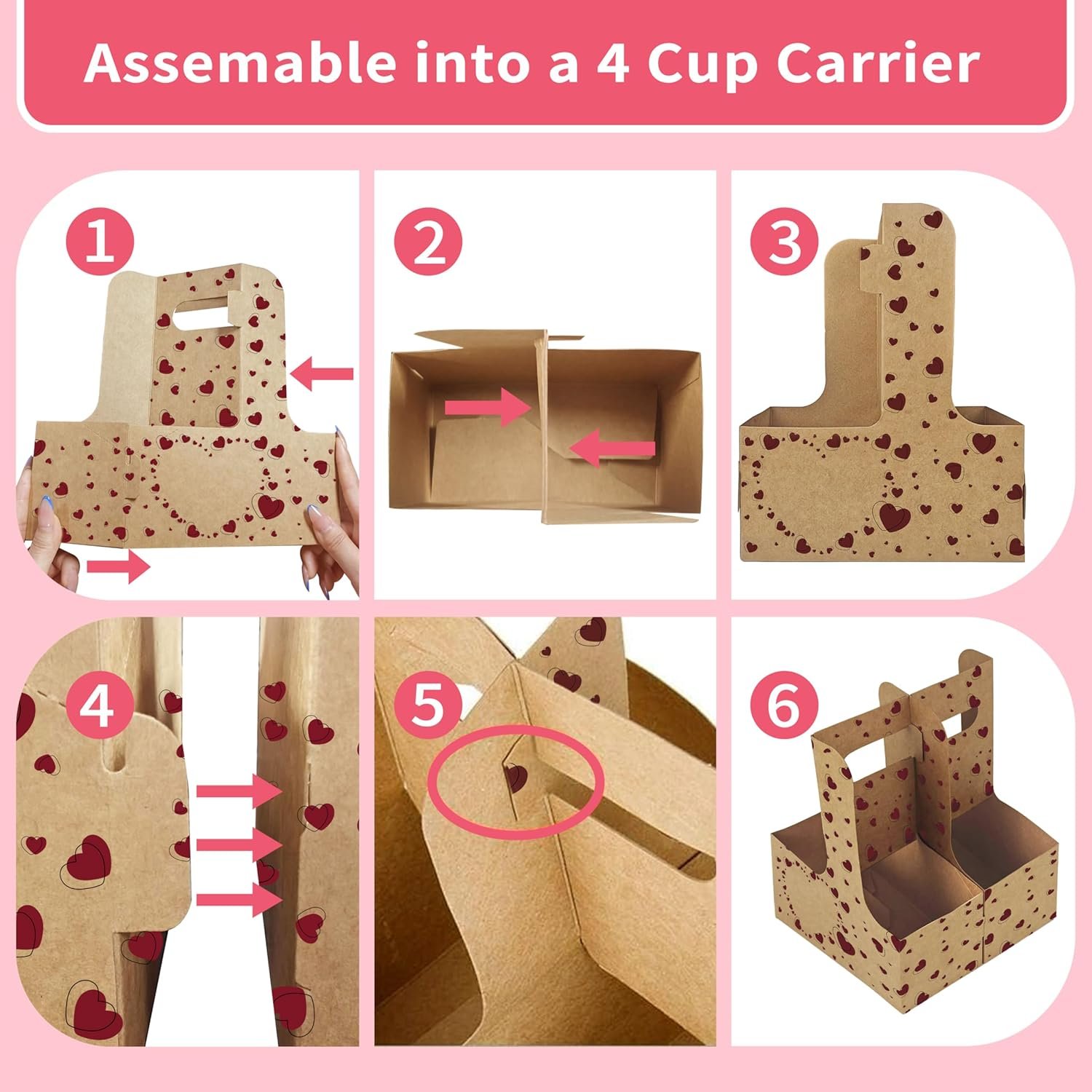 Assemable into a 4 Cup Carrier

1

2

3

4

5

6