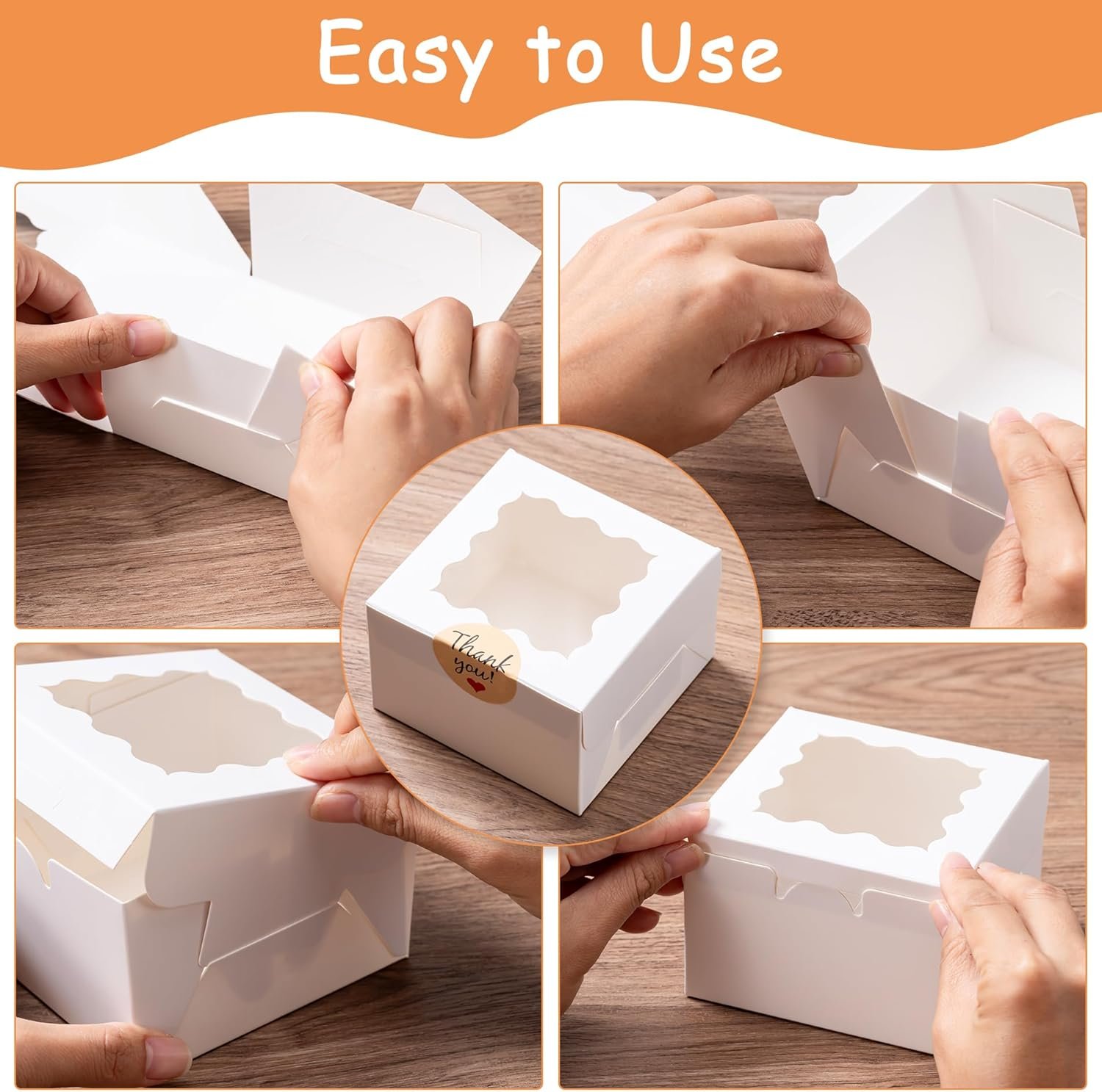 Easy to Use

Thank you!