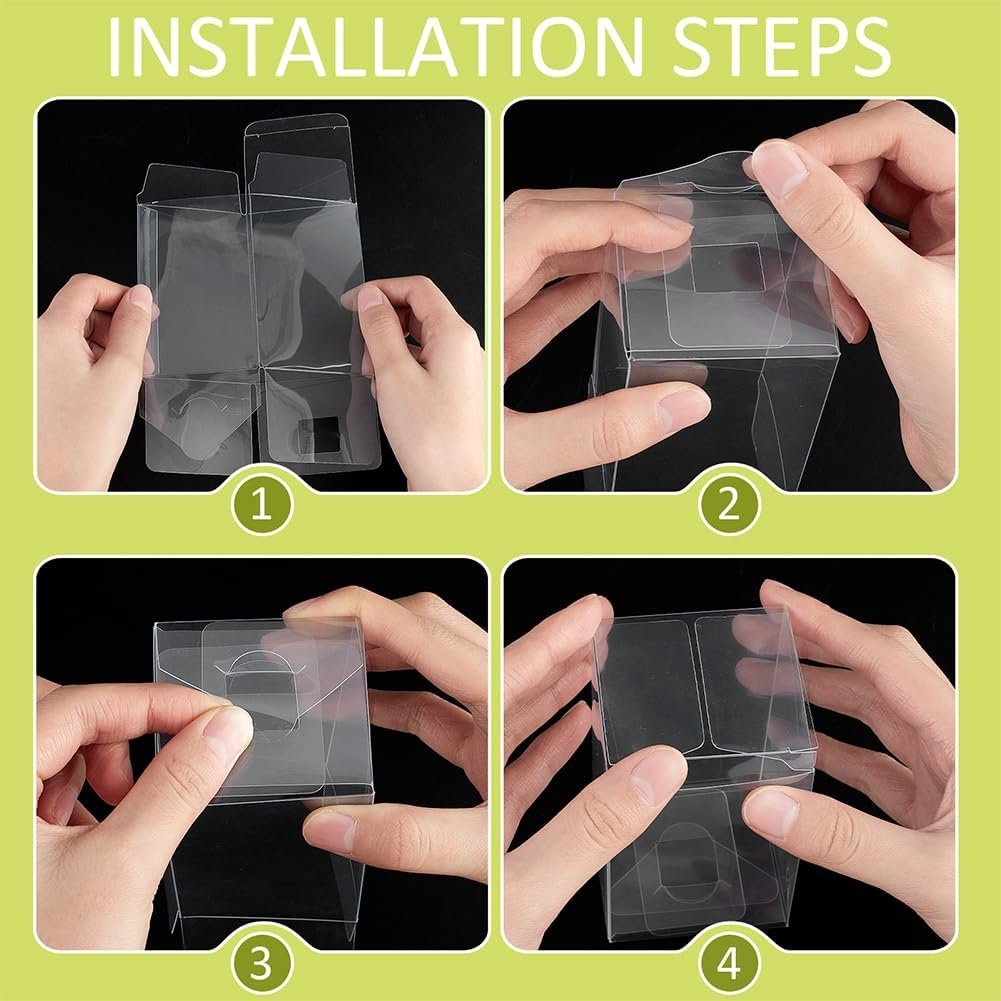 INSTALLATION STEPS

1

2

3

4