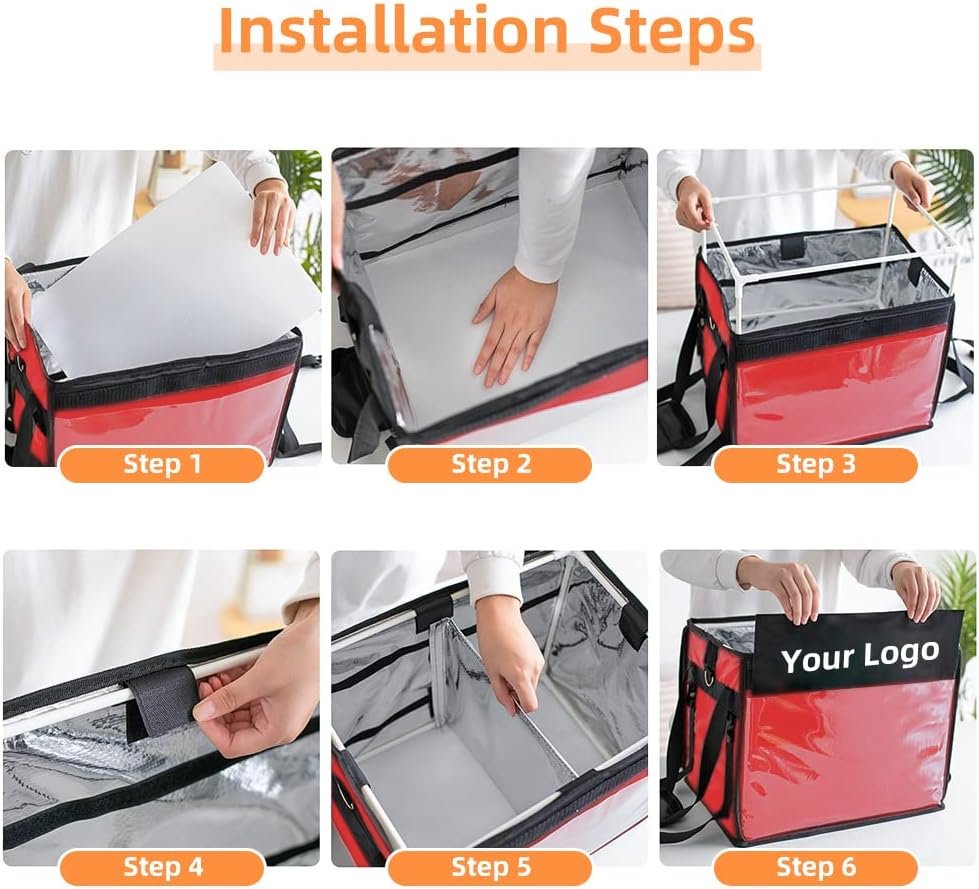 Installation Steps

Step 1

Step 2

Step 3

Step 4

Step 5

Your Logo

Step 6