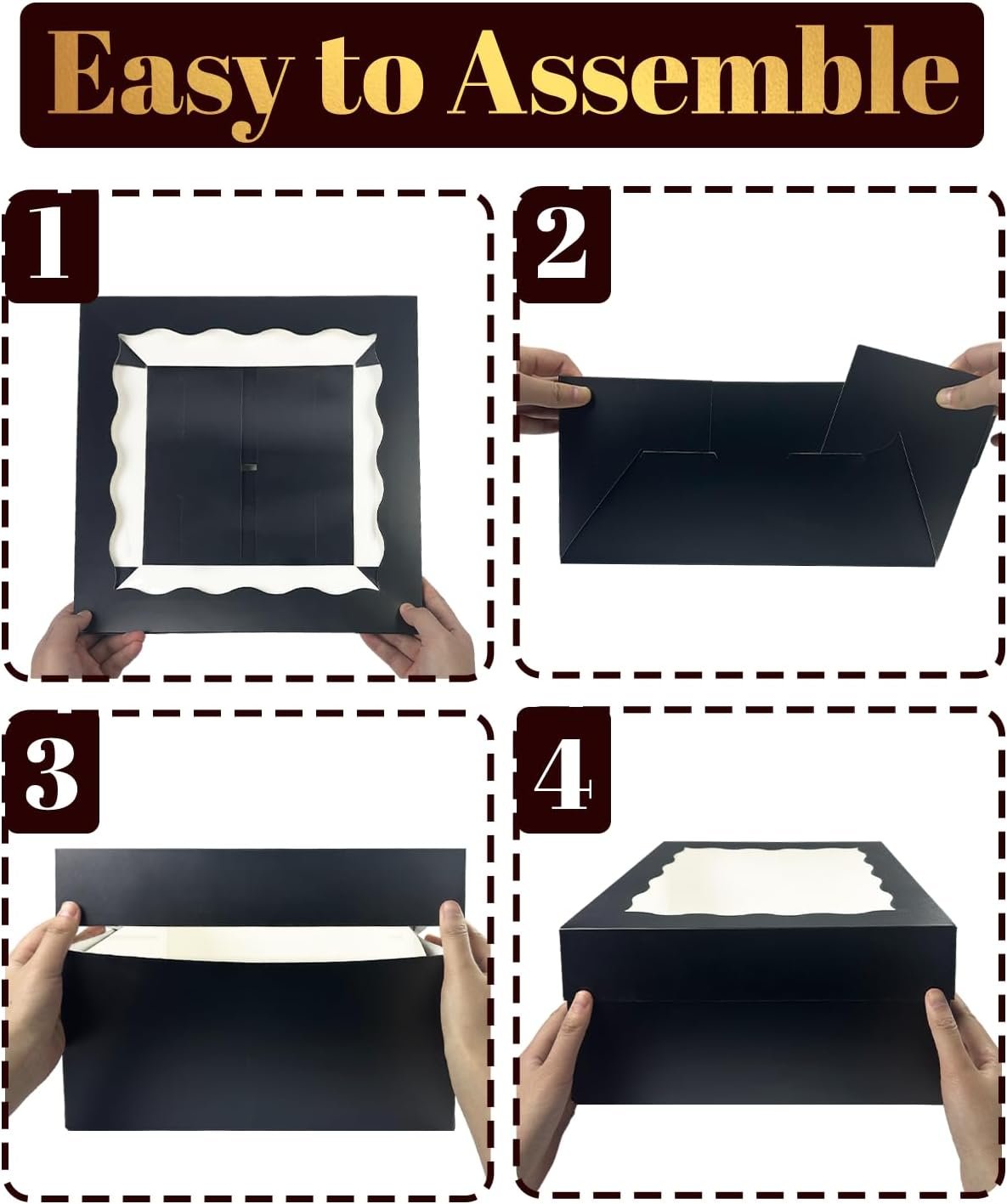 Easy to Assemble

1

2

3

4