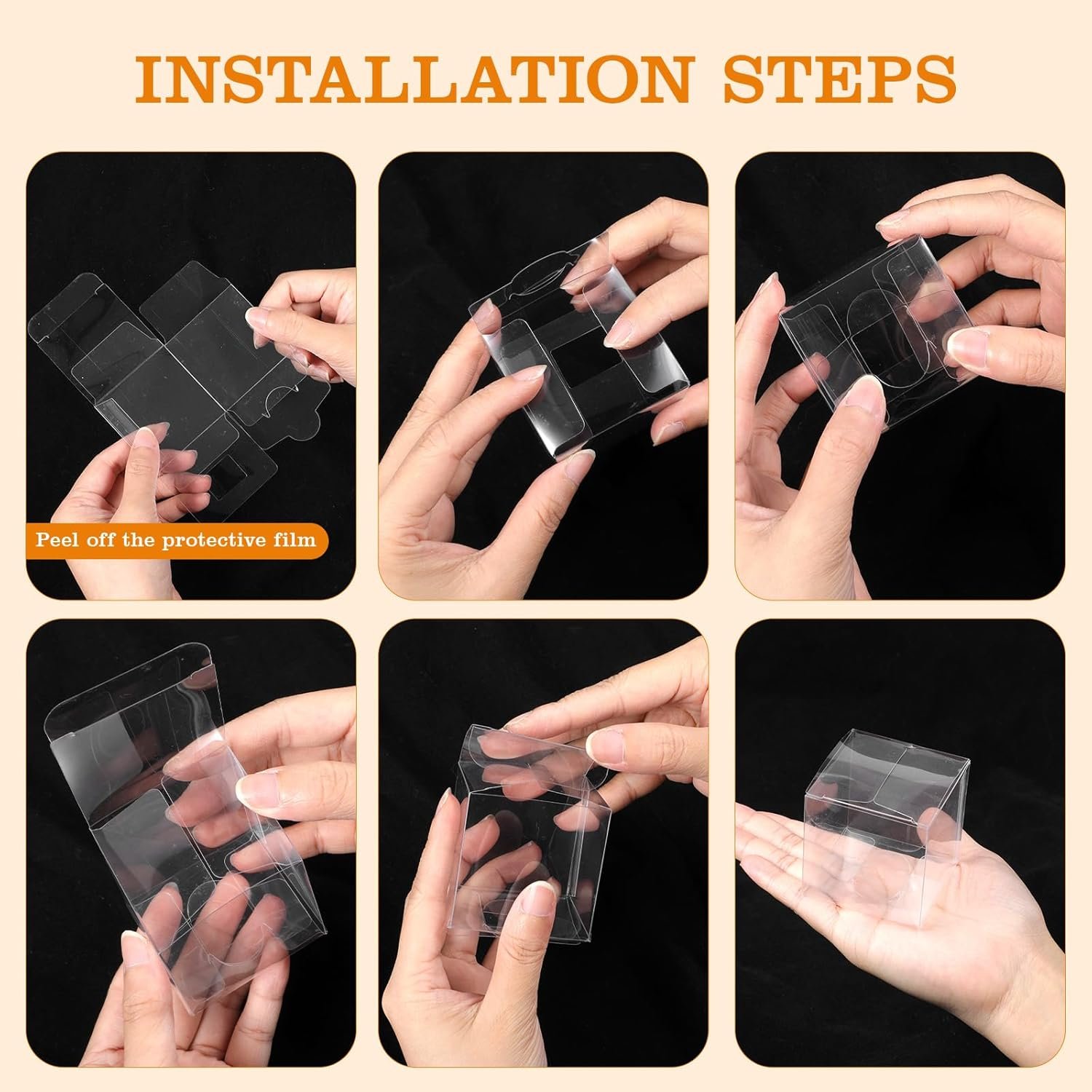 INSTALLATION STEPS

Peel off the protective film