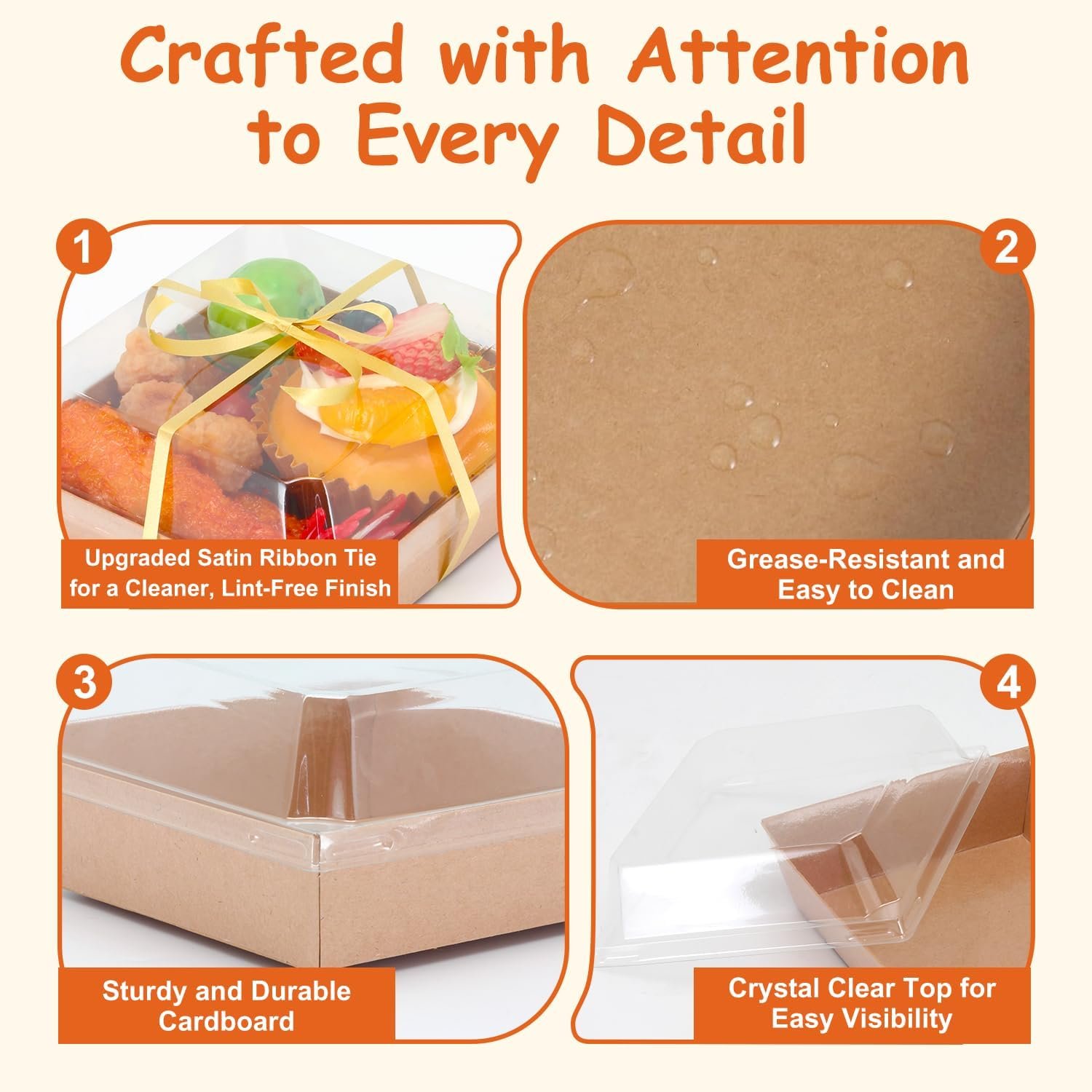 Crafted with Attention to Every Detail

1

Upgraded Satin Ribbon Tie for a Cleaner, Lint-Free Finish

2

Grease-Resistant and Easy to Clean

3

Sturdy and Durable Cardboard

4

Crystal Clear Top for Easy Visibility