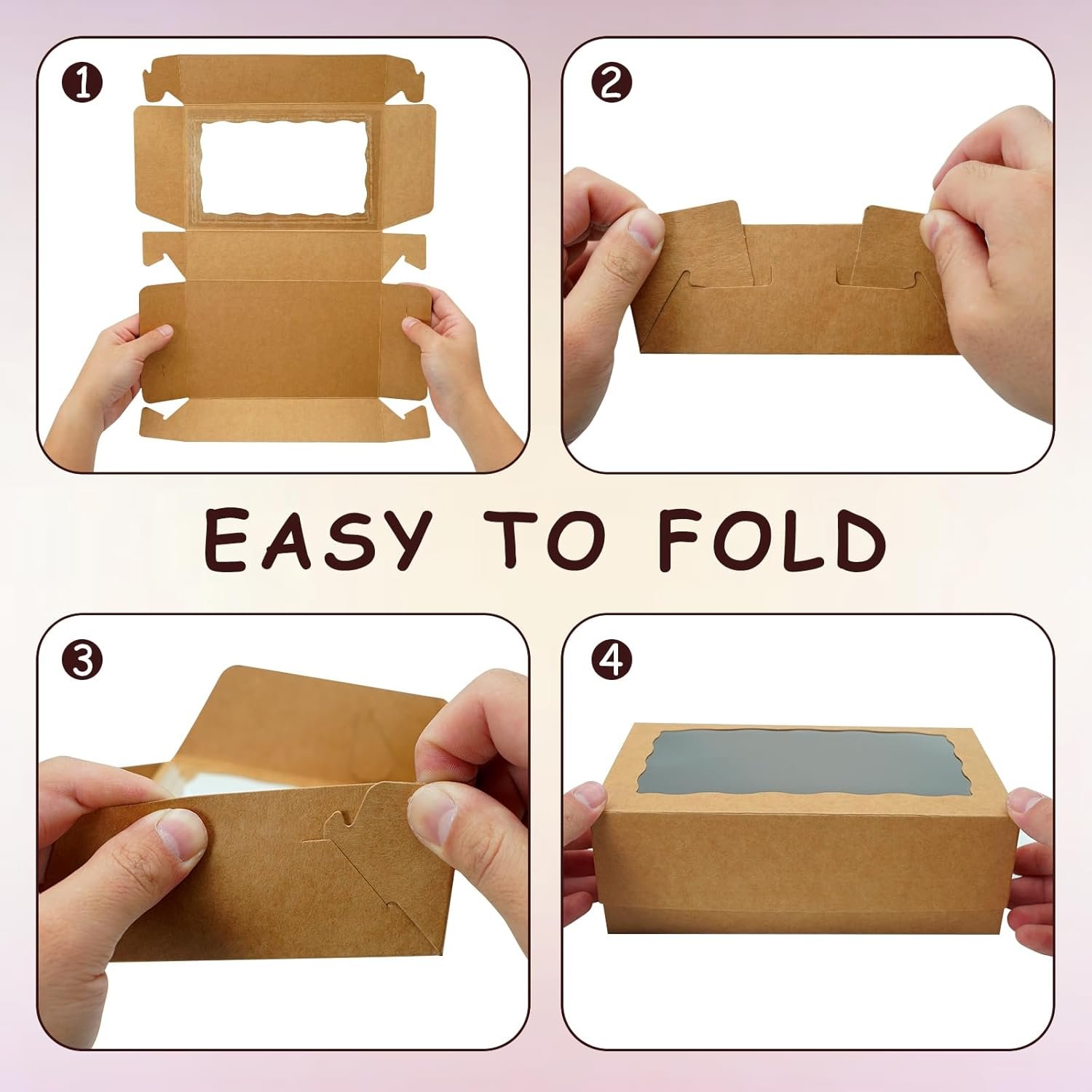 1

2

EASY TO FOLD

3

4