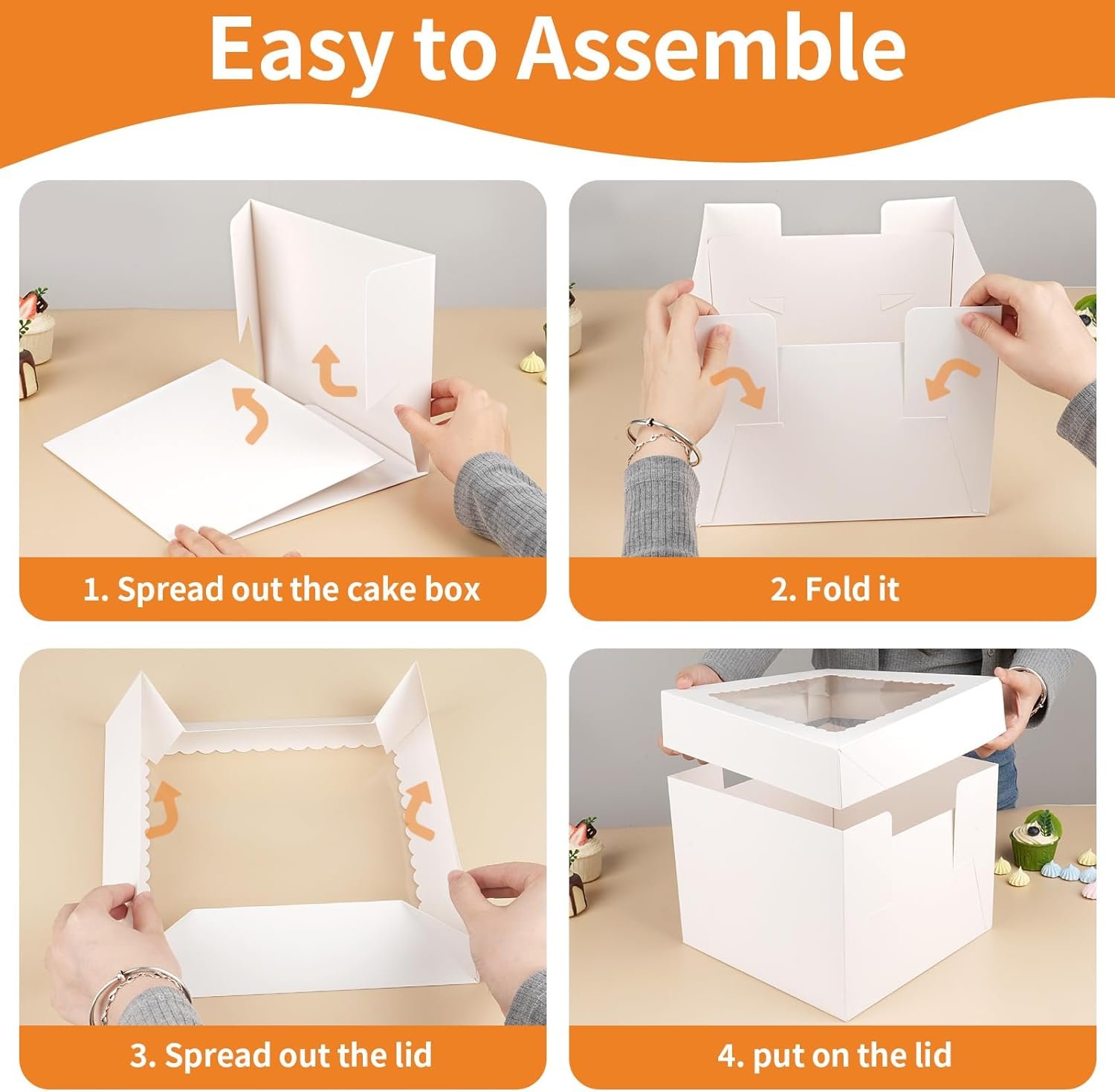 Easy to Assemble

1. Spread out the cake box

2. Fold it

3. Spread out the lid

4. put on the lid