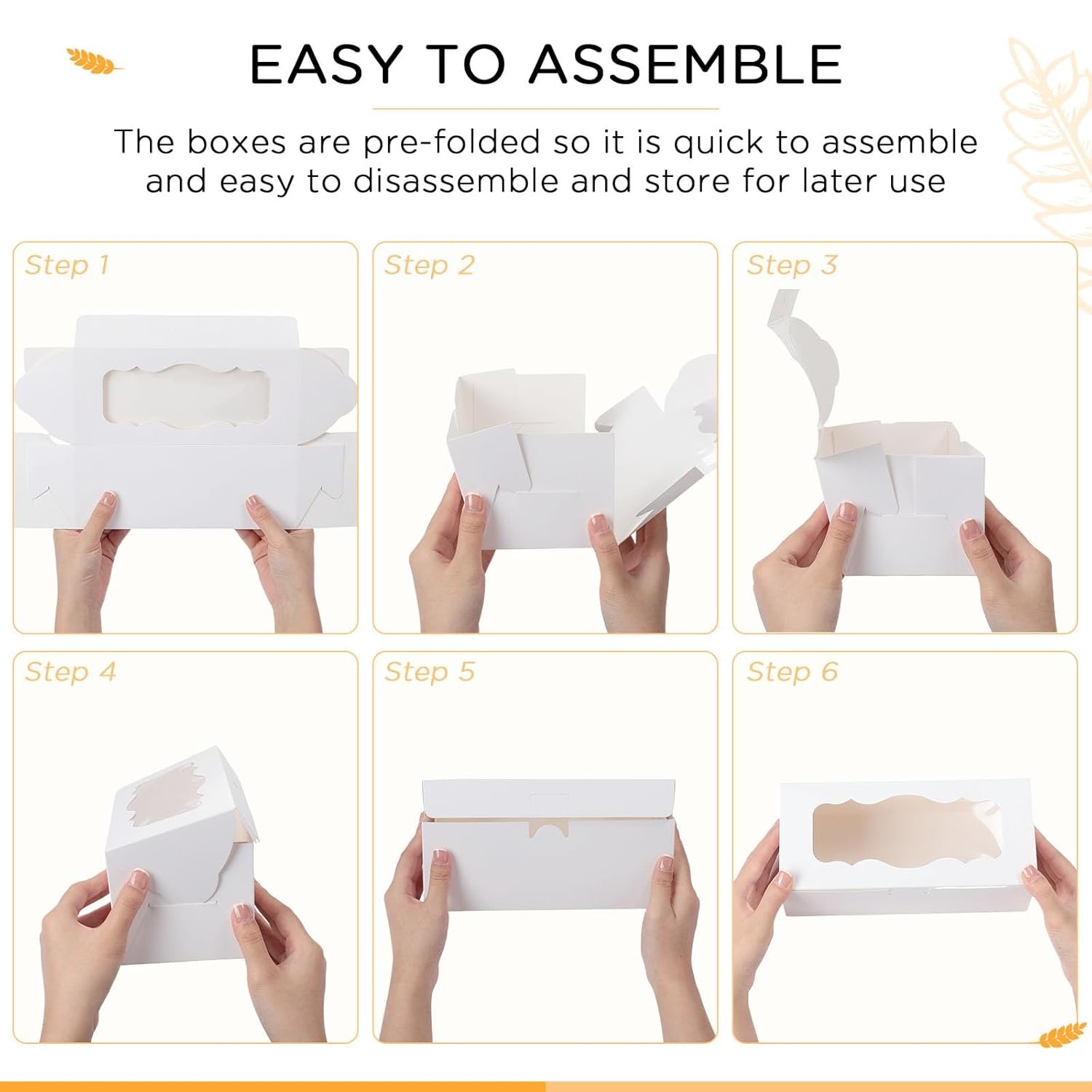 EASY TO ASSEMBLE

The boxes are pre-folded so it is quick to assemble and easy to disassemble and store for later use

Step 1

Step 2

Step 3

Step 4

Step 5

Step 6