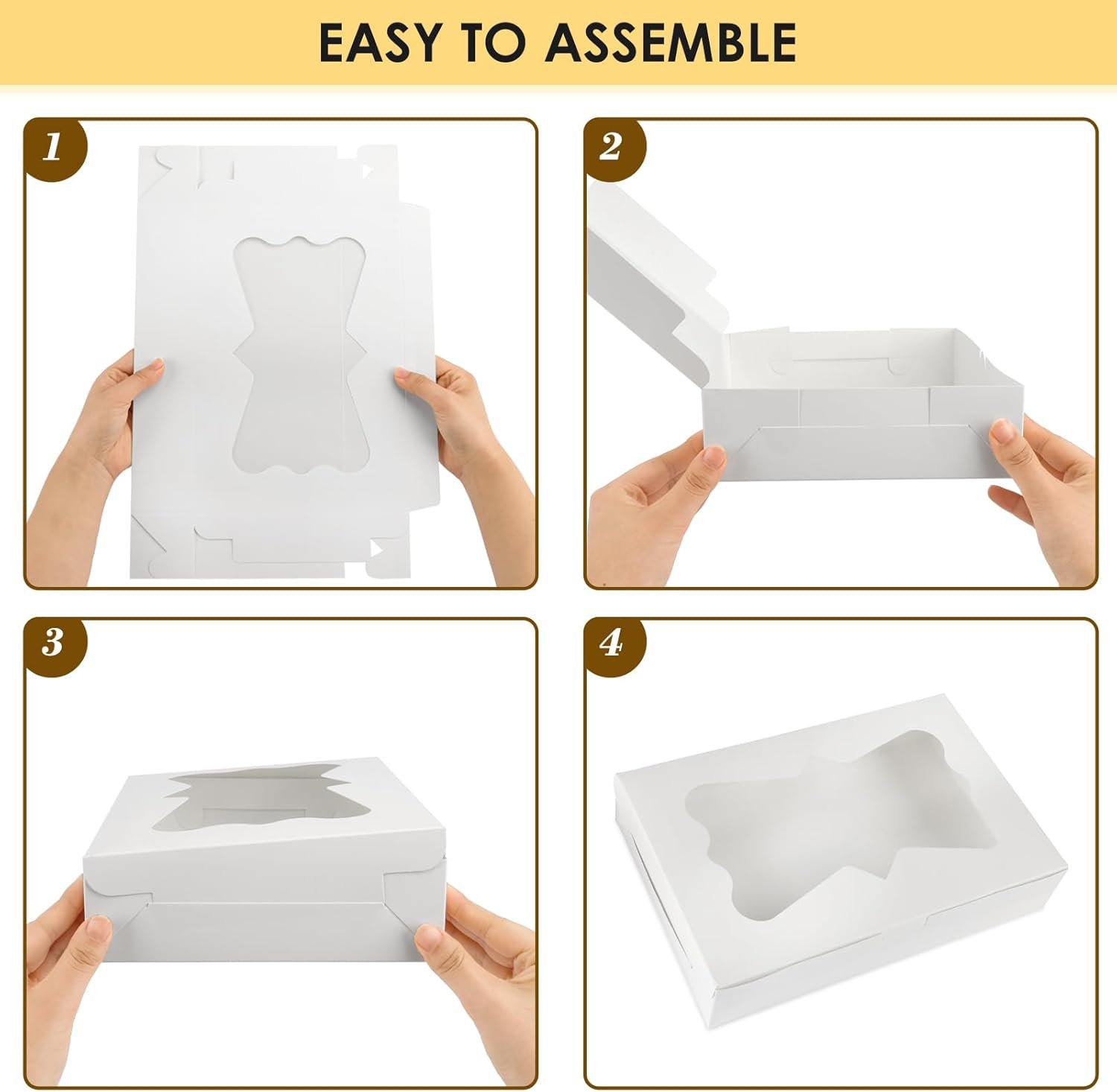 EASY TO ASSEMBLE

1

2

3

4