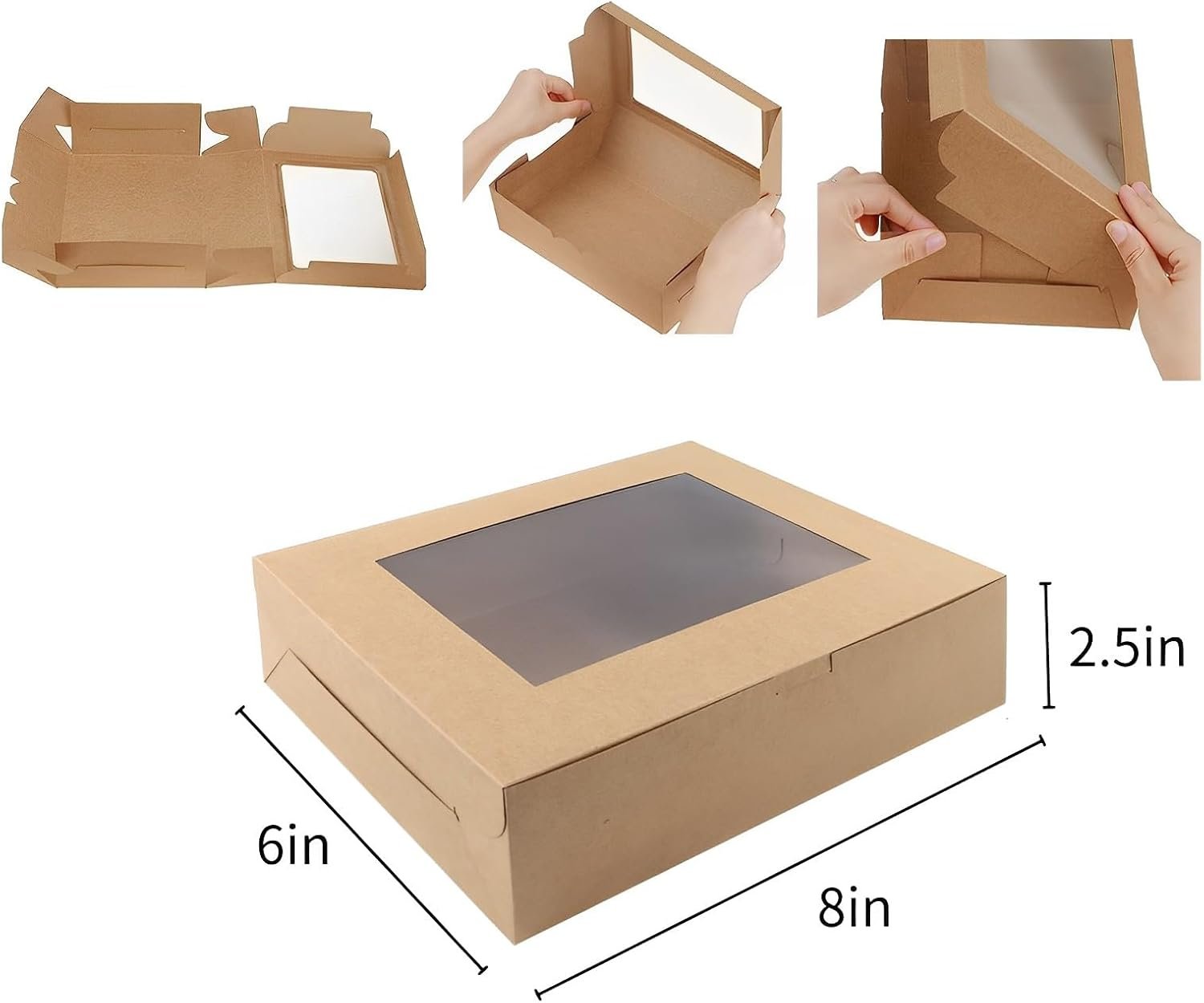 2.5in

6in

8in