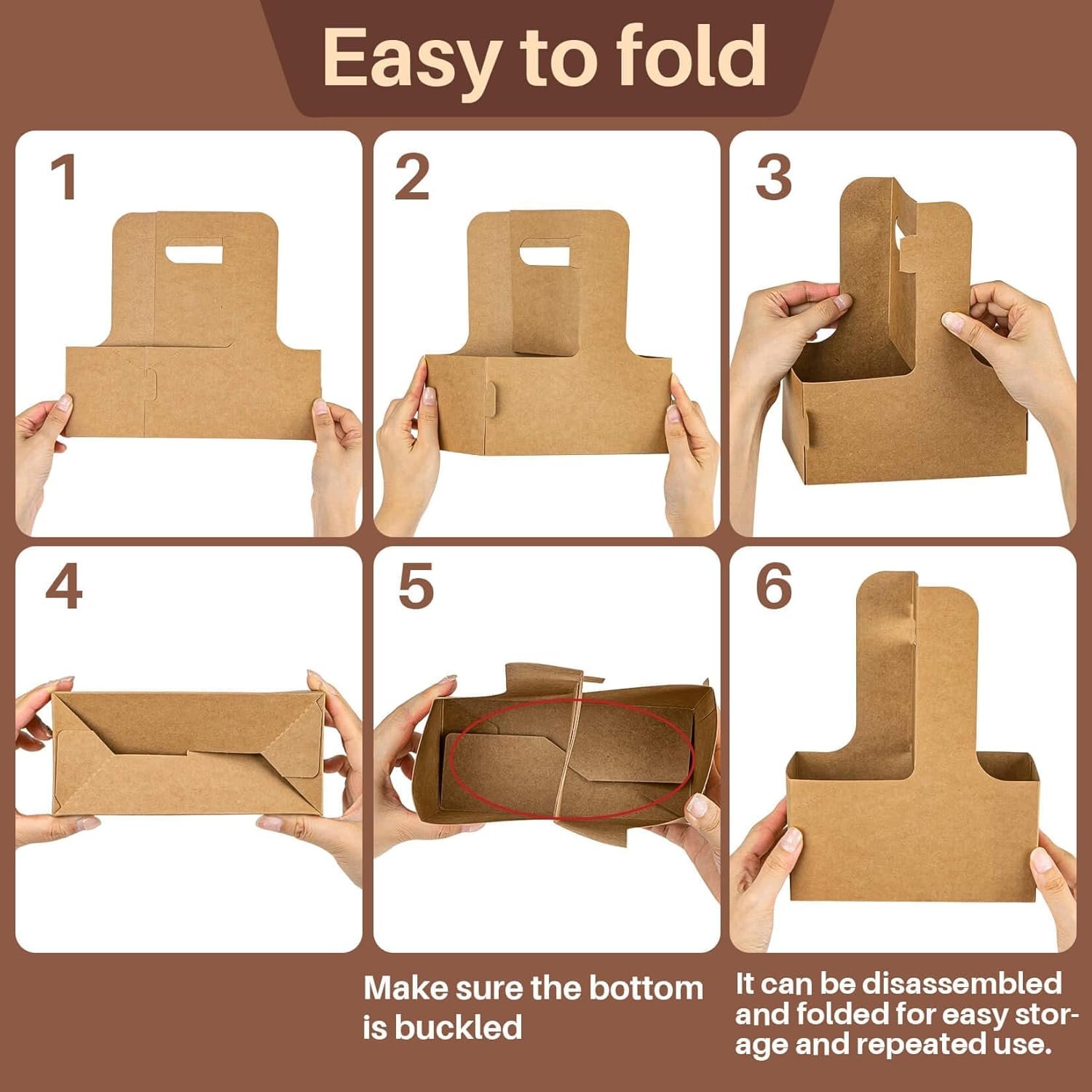 Easy to fold

1

2

3

4

5

6

Make sure the bottom is buckled

It can be disassembled and folded for easy storage and repeated use.