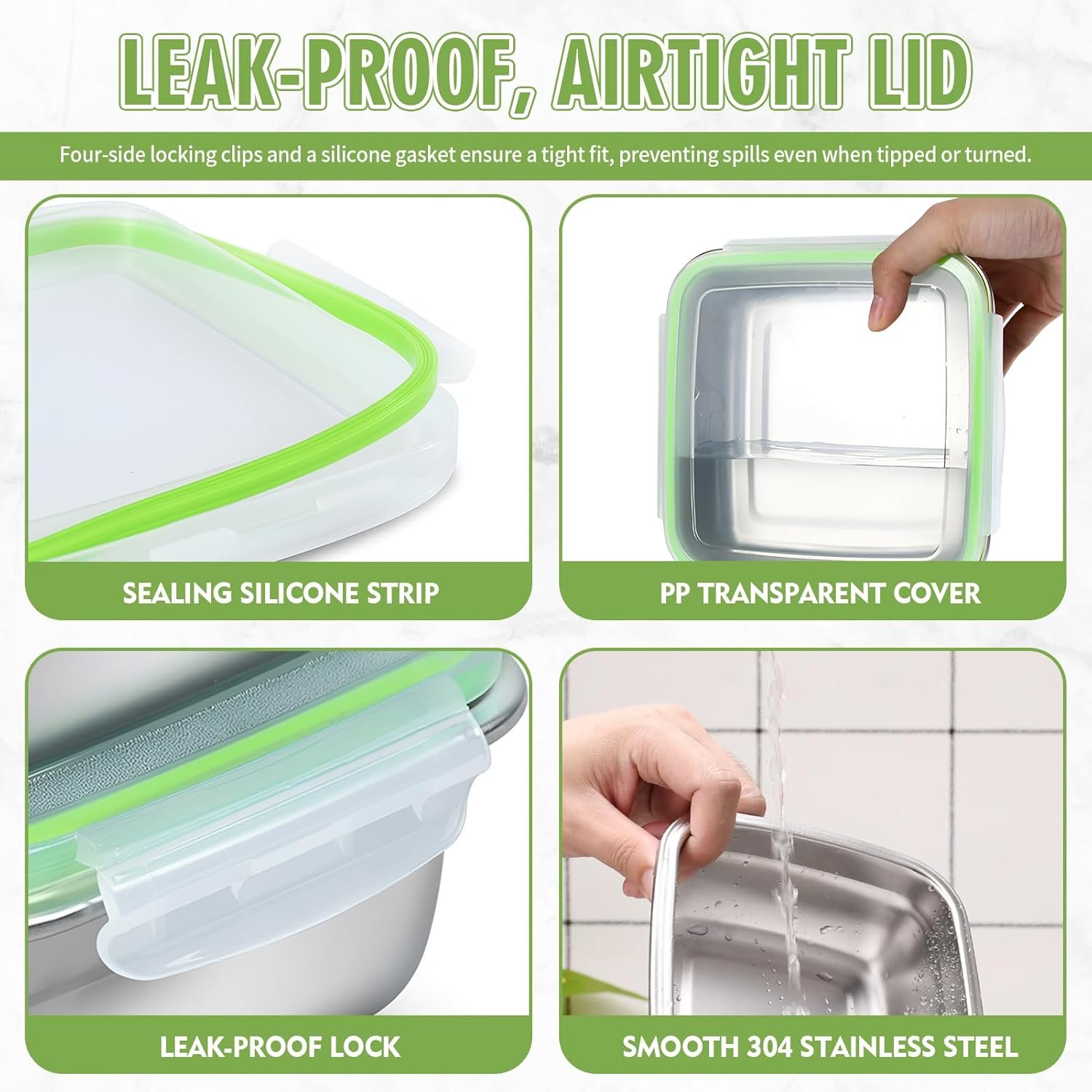 LEAK-PROOF, AIRTIGHT LID

Four-side locking clips and a silicone gasket ensure a tight fit, preventing spills even when tipped or turned.

SEALING SILICONE STRIP

PP TRANSPARENT COVER

LEAK-PROOF LOCK

SMOOTH 304 STAINLESS STEEL